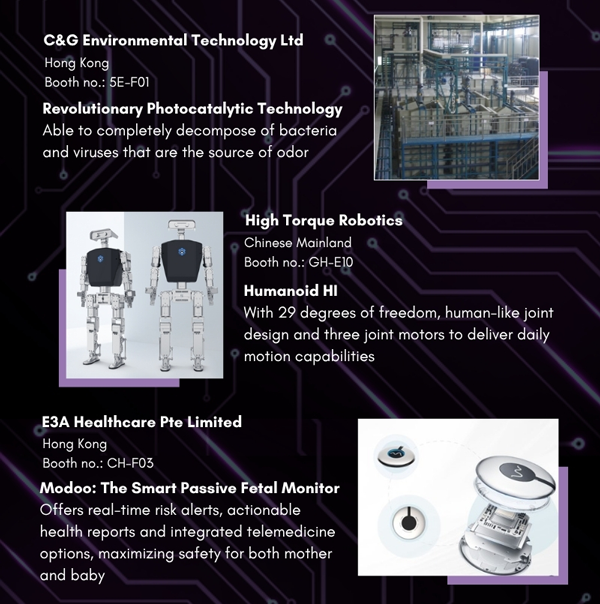 C&G Environmental Technology Ltd
Hong Kong
Booth no.: 5E-F01

Revolutionary Photocatalytic Technology
Able to completely decompose of bacteria and viruses that are the source of odor

High Torque Robotics
Chinese Mainland
Booth no.: GH-E10

Humanoid HI
With 29 degrees of freedom, human-like joint design and three joint motors to deliver daily motion capabilities

E3A Healthcare Pte Limited
Hong Kong
Booth no.: CH-F03

Modoo: The Smart Passive Fetal Monitor
Offers real-time risk alerts, actionable health reports and integrated telemedicine options, maximizing safety for both mother and baby